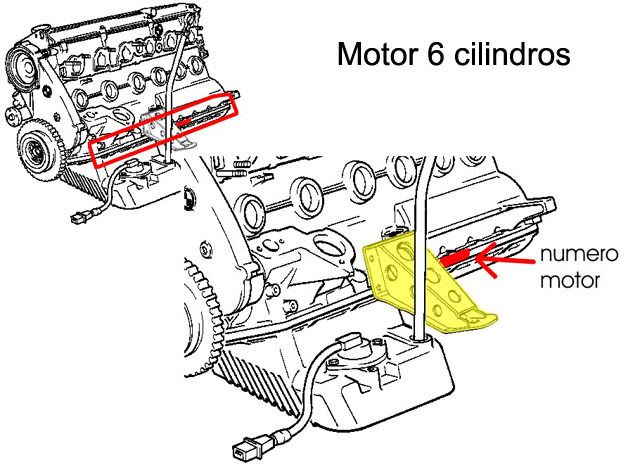 Motor 6 cilindros

numero motor